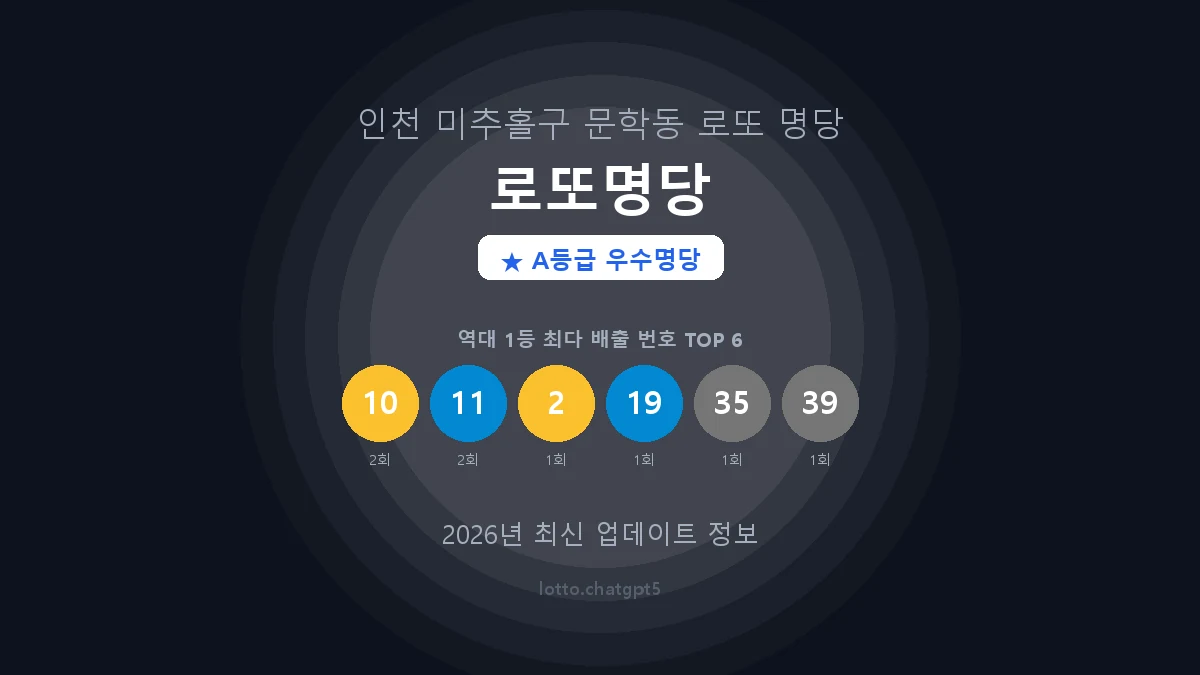 인천 미추홀구 문학동 로또 명당

로또명당

★ A등급 우수명당

역대 1등 최다 배출 번호 TOP 6

10 11 2 19 35 39

2회 2회 1회 1회 1회 1회

2026년 최신 업데이트 정보

lotto.chatgpt5