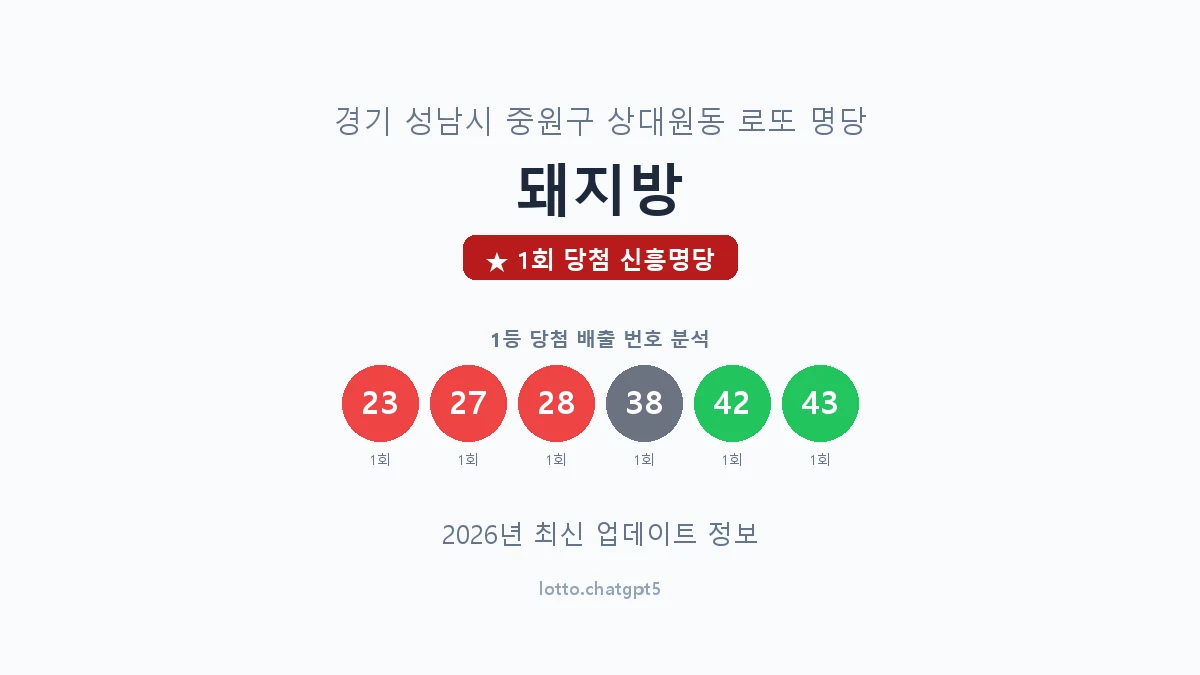 경기 성남시 중원구 상대원동 로또 명당

돼지방

★ 1회 당첨 신흥명당

1등 당첨 배출 번호 분석

23 27 28 38 42 43

1회 1회 1회 1회 1회 1회

2026년 최신 업데이트 정보

lotto.chatgpt5