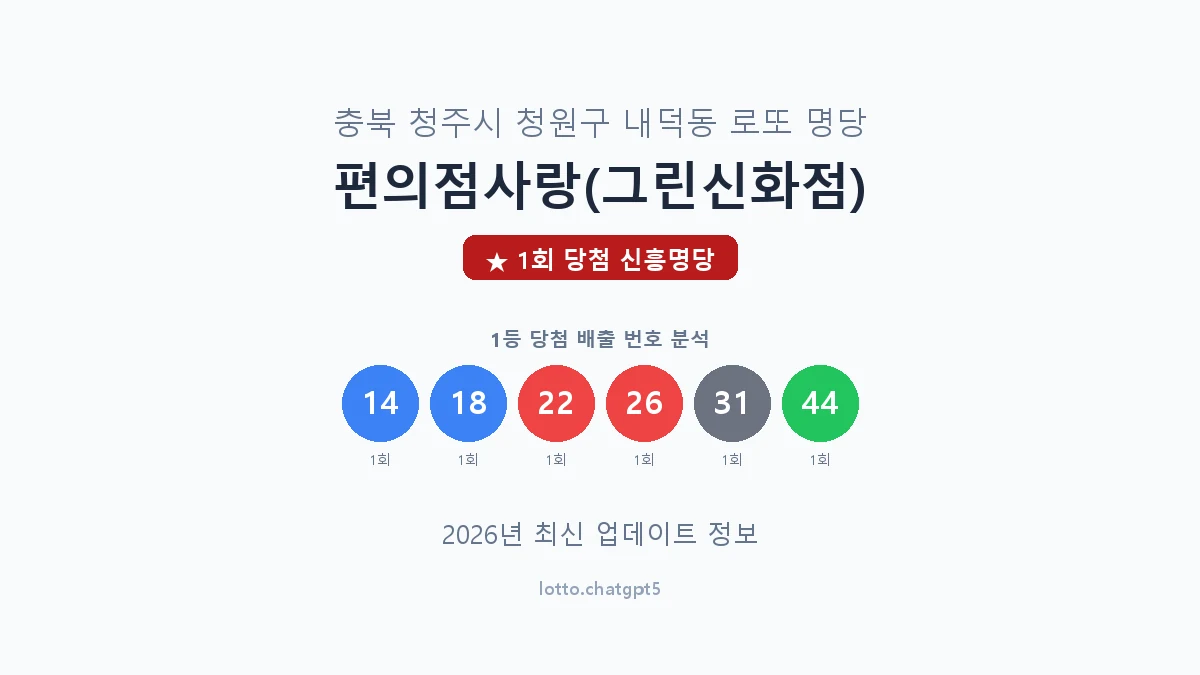 충북 청주시 청원구 내덕동 로또 명당

편의점사랑(그린신화점)

★ 1회 당첨 신흥명당

1등 당첨 배출 번호 분석

14 18 22 26 31 44

1회 1회 1회 1회 1회 1회

2026년 최신 업데이트 정보

lotto.chatgpt5