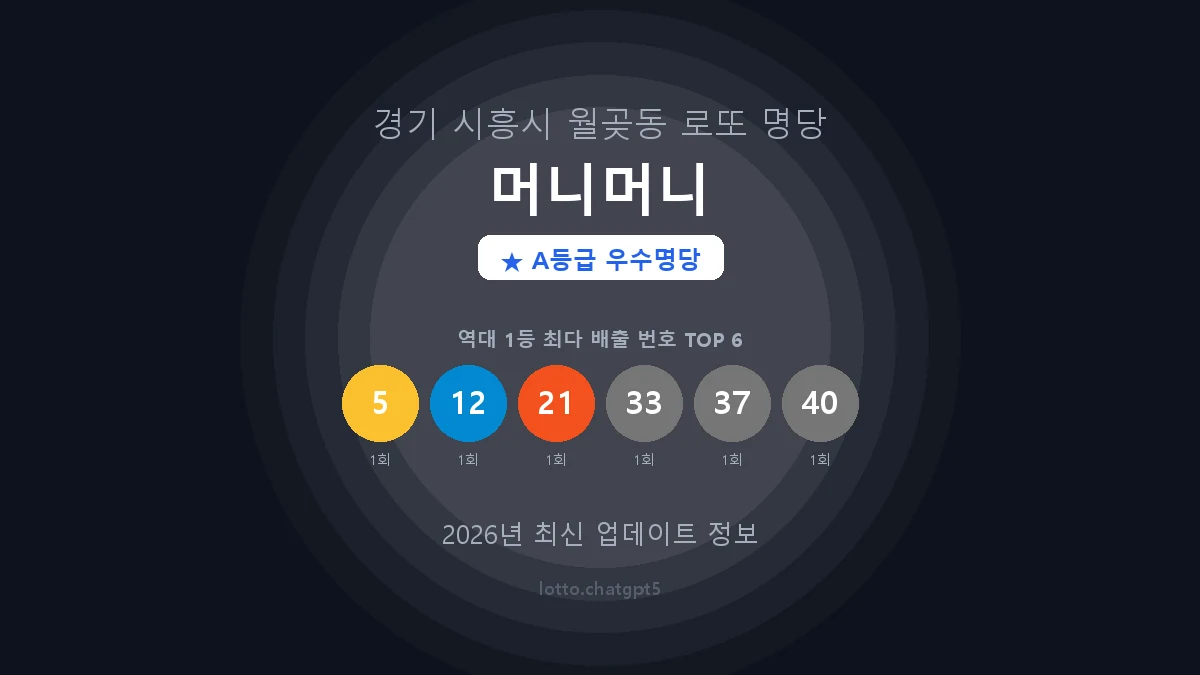 경기 시흥시 월곶동 로또 명당

머니머니

★ A등급 우수명당

역대 1등 최다 배출 번호 TOP 6

5 12 21 33 37 40

1회 1회 1회 1회 1회 1회

2026년 최신 업데이트 정보

lotto.chatgpt5