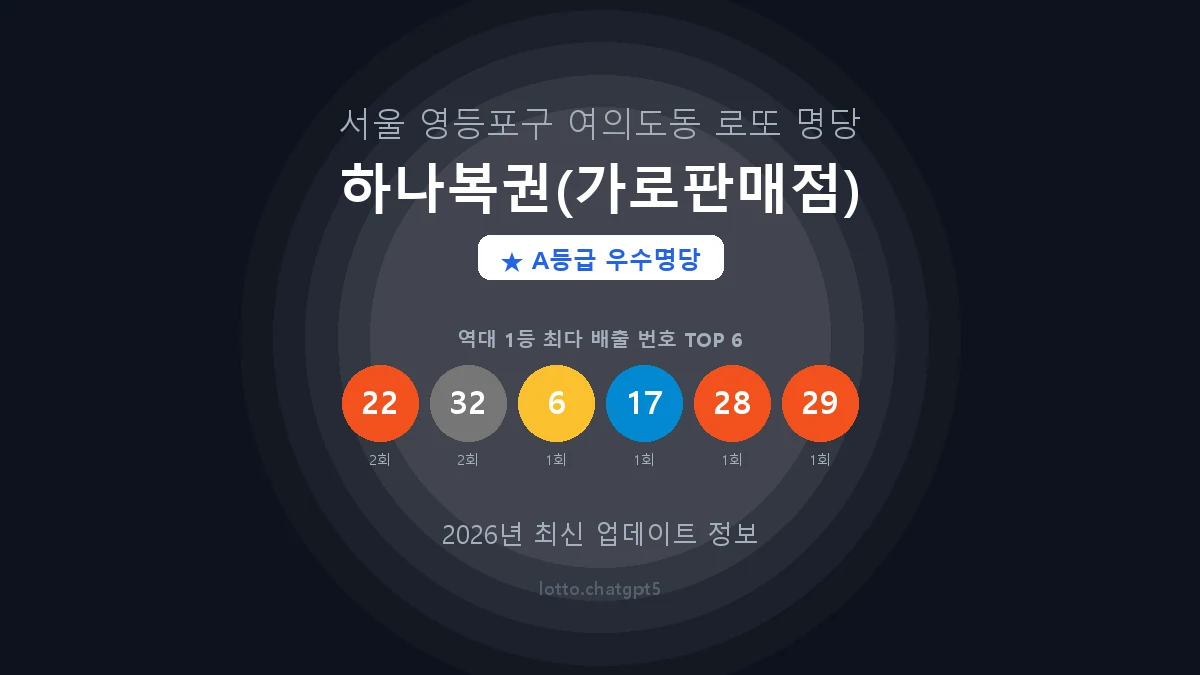 서울 영등포구 여의도동 로또 명당

하나복권(가로판매점)

★ A등급 우수명당

역대 1등 최다 배출 번호 TOP 6

22 32 6 17 28 29

2회 2회 1회 1회 1회 1회

2026년 최신 업데이트 정보

lotto.chatgpt5