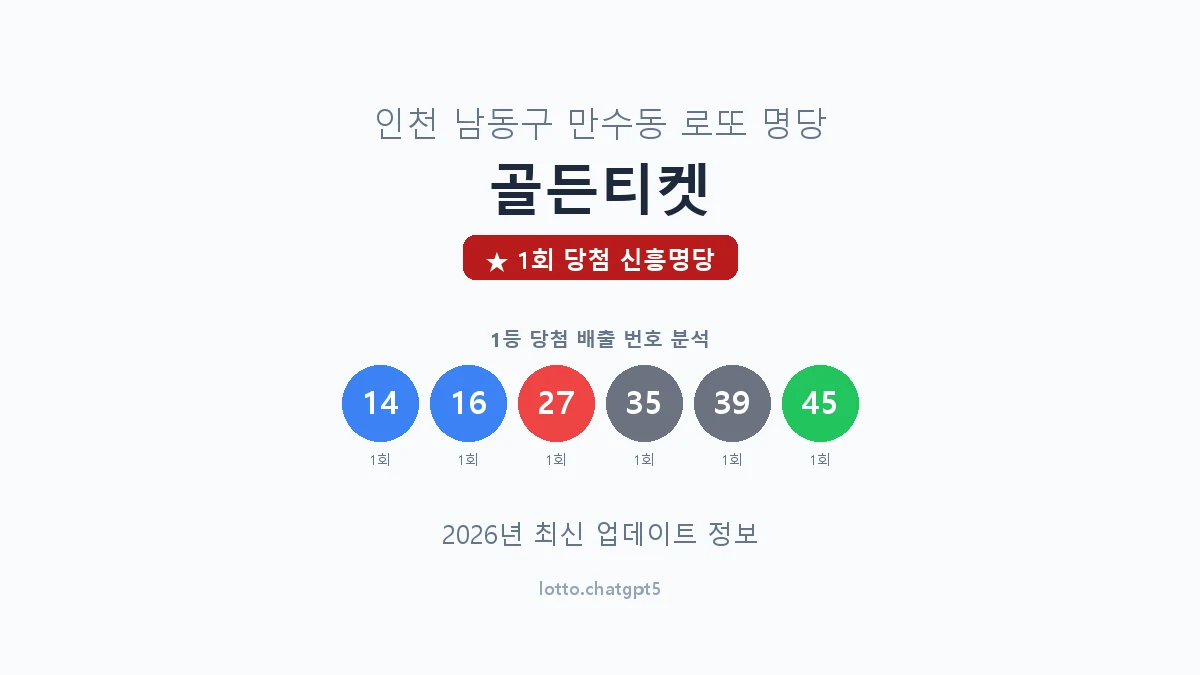 인천 남동구 만수동 로또 명당

골든티켓

★ 1회 당첨 신흥명당

1등 당첨 배출 번호 분석

14 16 27 35 39 45

1회 1회 1회 1회 1회 1회

2026년 최신 업데이트 정보

lotto.chatgpt5