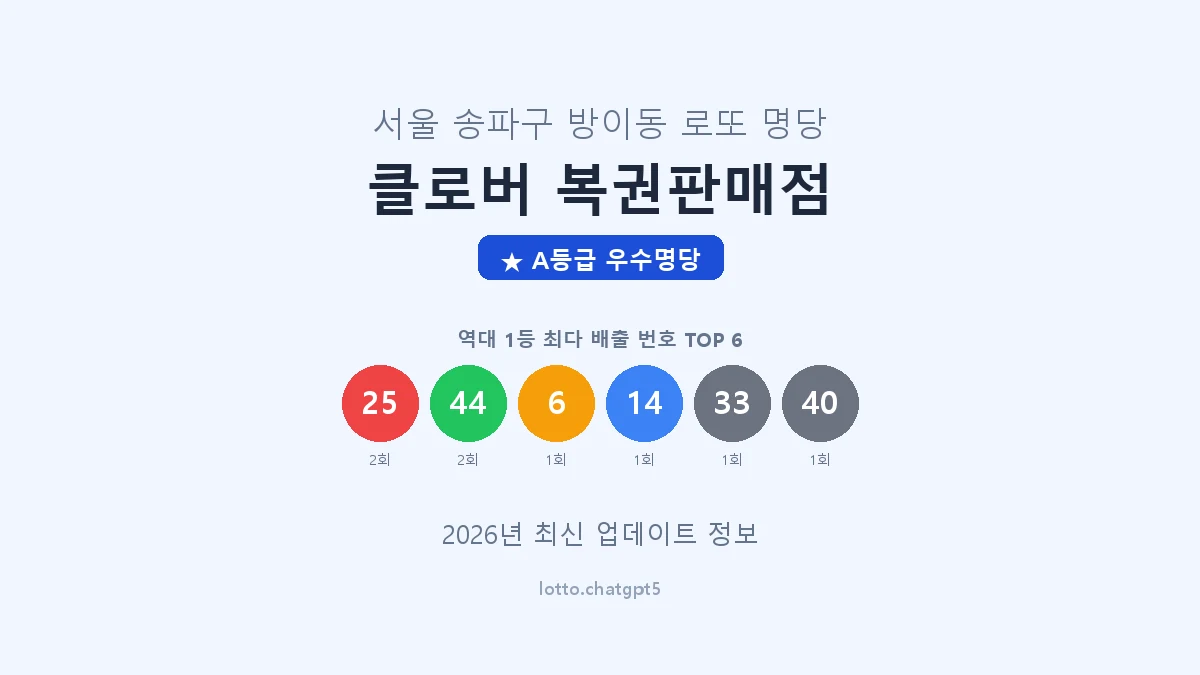 서울 송파구 방이동 로또 명당

클로버 복권판매점

★ A등급 우수명당

역대 1등 최다 배출 번호 TOP 6

25 44 6 14 33 40

2회 2회 1회 1회 1회 1회

2026년 최신 업데이트 정보

lotto.chatgpt5